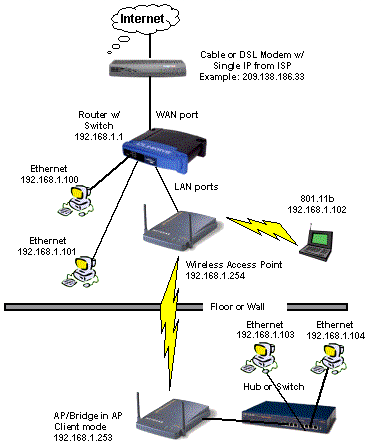 Internet

Cable or DSL Modem w/
Single IP from ISP
Example: 209.138.186.33

Router w/
Switch
192.168.1.1

WAN port

Ethernet
192.168.1.100

LAN ports

801.11b
192.168.1.102

Ethernet
192.168.1.101

Wireless Access Point
192.168.1.254

Floor or Wall

Ethernet
192.168.1.103

Ethernet
192.168.1.104

Hub or Switch

AP/Bridge in AP
Client mode
192.168.1.253