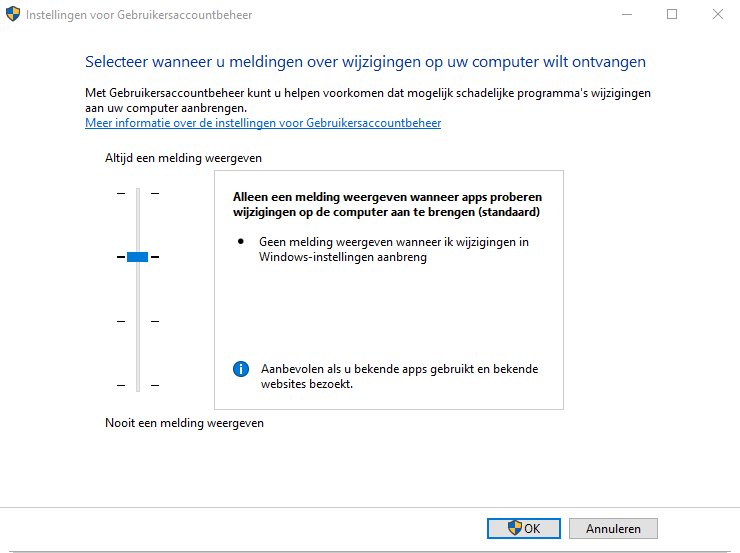 Instellingen voor Gebruikersaccountbeheer

Selecteer wanneer u meldingen over wijzigingen op uw computer wilt ontvangen

Met Gebruikersaccountbeheer kunt u helpen voorkomen dat mogelijk schadelijke programma's wijzigingen aan uw computer aanbrengen.
Meer informatie over de instellingen voor Gebruikersaccountbeheer

Altijd een melding weergeven

Alleen een melding weergeven wanneer apps proberen wijzigingen op de computer aan te brengen (standaard)

• Geen melding weergeven wanneer ik wijzigingen in Windows-instellingen aanbreng

Aanbevolen als u bekende apps gebruikt en bekende websites bezoekt.

Nooit een melding weergeven

OK

Annuleren