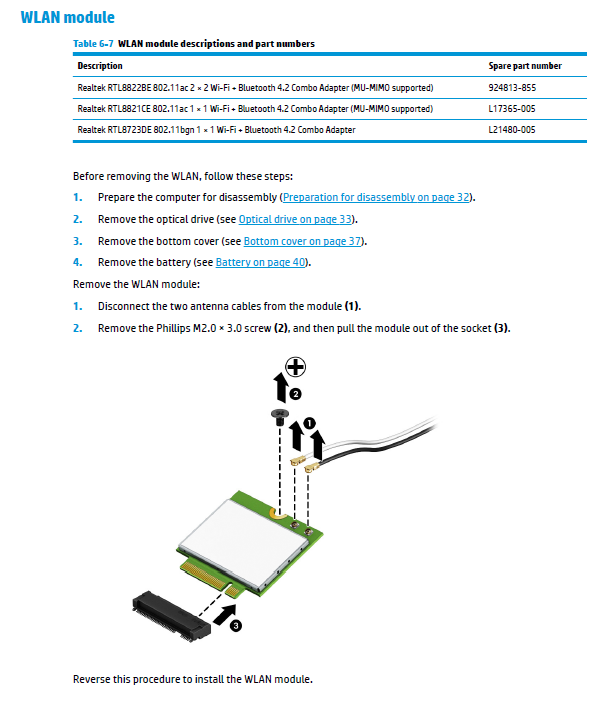 WLAN module

Table 6-7 WLAN module descriptions and part numbers

| Description | Spare part number |
|---|---|
| Realtek RTL8822BE 802.11ac 2 × 2 Wi-Fi + Bluetooth 4.2 Combo Adapter (MU-MIMO supported) | 924813-855 |
| Realtek RTL8821CE 802.11ac 1 × 1 Wi-Fi + Bluetooth 4.2 Combo Adapter (MU-MIMO supported) | L17365-005 |
| Realtek RTL8723DE 802.11bgn 1 × 1 Wi-Fi + Bluetooth 4.2 Combo Adapter | L21480-005 |

Before removing the WLAN, follow these steps:

1. Prepare the computer for disassembly (Preparation for disassembly on page 32).

2. Remove the optical drive (see Optical drive on page 33).

3. Remove the bottom cover (see Bottom cover on page 37).

4. Remove the battery (see Battery on page 40).

Remove the WLAN module:

1. Disconnect the two antenna cables from the module (1).

2. Remove the Phillips M2.0 × 3.0 screw (2), and then pull the module out of the socket (3).

2

1

3

Reverse this procedure to install the WLAN module.